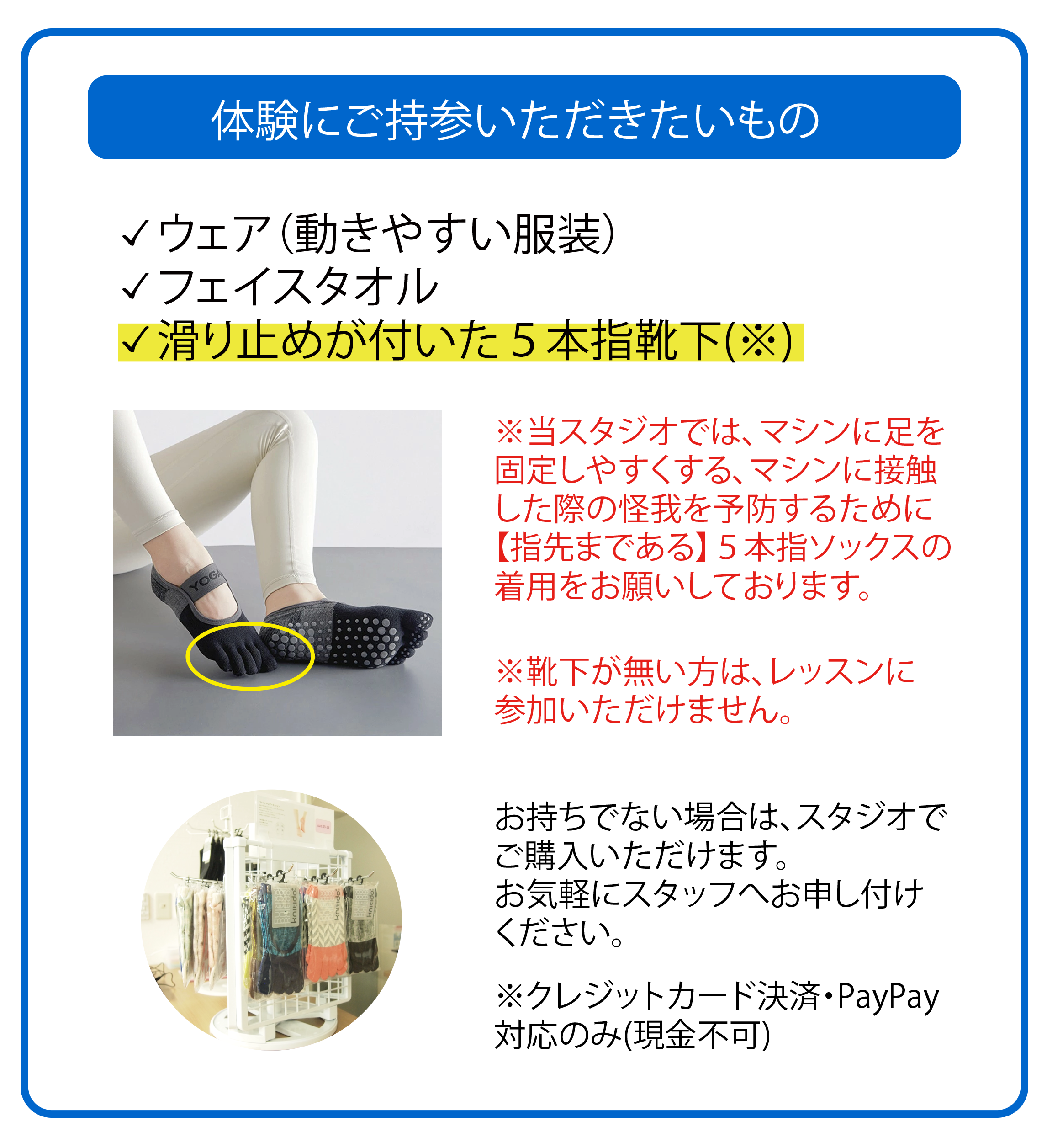 体験にご持参いただきたいもの

✓ウェア（動きやすい服装）
✓フェイスタオル
✓滑り止めが付いた５本指靴下(※)

YOGA

※当スタジオでは、マシンに足を固定しやすくする、マシンに接触した際の怪我を予防するために【指先まである】５本指ソックスの着用をお願いしております。

※靴下が無い方は、レッスンに参加いただけません。

knitido knitido knitido

お持ちでない場合は、スタジオでご購入いただけます。
お気軽にスタッフへお申し付けください。

※クレジットカード決済・PayPay対応のみ(現金不可)